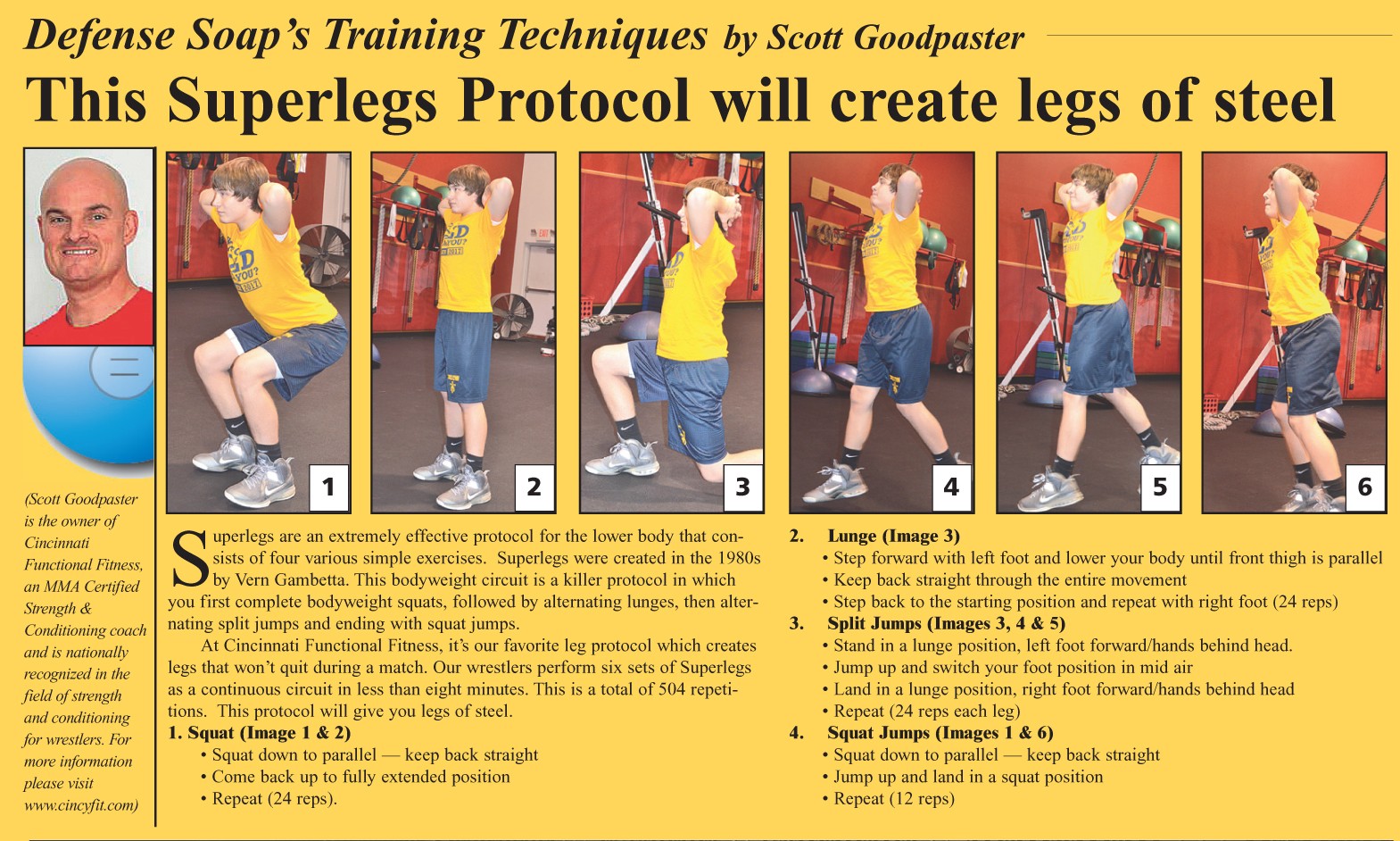 Defense Soap's Training Techniques by Scott Goodpaster

This Superlegs Protocol will create legs of steel

1

2

3

4

5

6

(Scott Goodpaster is the owner of Cincinnati Functional Fitness, an MMA Certified Strength & Conditioning coach and is nationally recognized in the field of strength and conditioning for wrestlers. For more information please visit www.cincyfit.com)

Superlegs are an extremely effective protocol for the lower body that consists of four various simple exercises. Superlegs were created in the 1980s by Vern Gambetta. This bodyweight circuit is a killer protocol in which you first complete bodyweight squats, followed by alternating lunges, then alternating split jumps and ending with squat jumps.

At Cincinnati Functional Fitness, it's our favorite leg protocol which creates legs that won't quit during a match. Our wrestlers perform six sets of Superlegs as a continuous circuit in less than eight minutes. This is a total of 504 repetitions. This protocol will give you legs of steel.

1. Squat (Image 1 & 2)
• Squat down to parallel — keep back straight
• Come back up to fully extended position
• Repeat (24 reps).

2. Lunge (Image 3)
• Step forward with left foot and lower your body until front thigh is parallel
• Keep back straight through the entire movement
• Step back to the starting position and repeat with right foot (24 reps)

3. Split Jumps (Images 3, 4 & 5)
• Stand in a lunge position, left foot forward/hands behind head.
• Jump up and switch your foot position in mid air
• Land in a lunge position, right foot forward/hands behind head
• Repeat (24 reps each leg)

4. Squat Jumps (Images 1 & 6)
• Squat down to parallel — keep back straight
• Jump up and land in a squat position
• Repeat (12 reps)